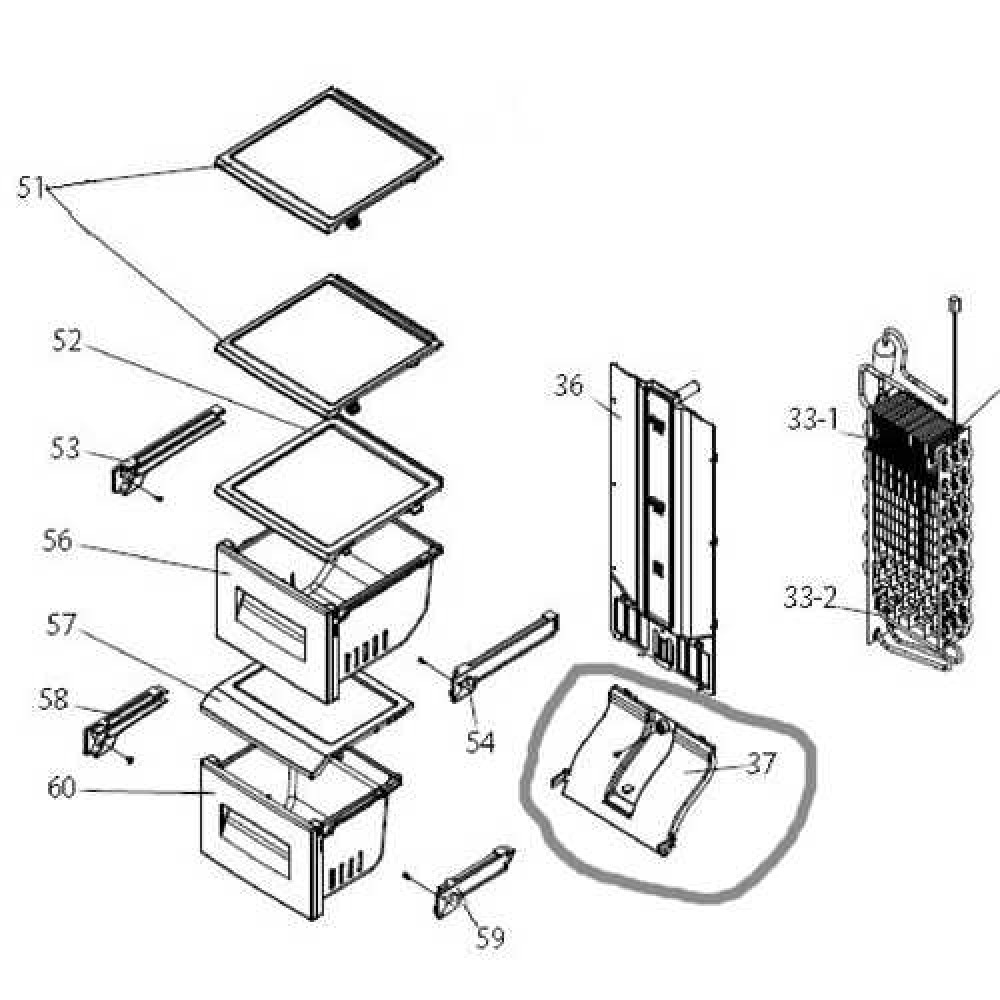 51
52
53
56
57
58
60
36
33-1
33-2
54
37
59